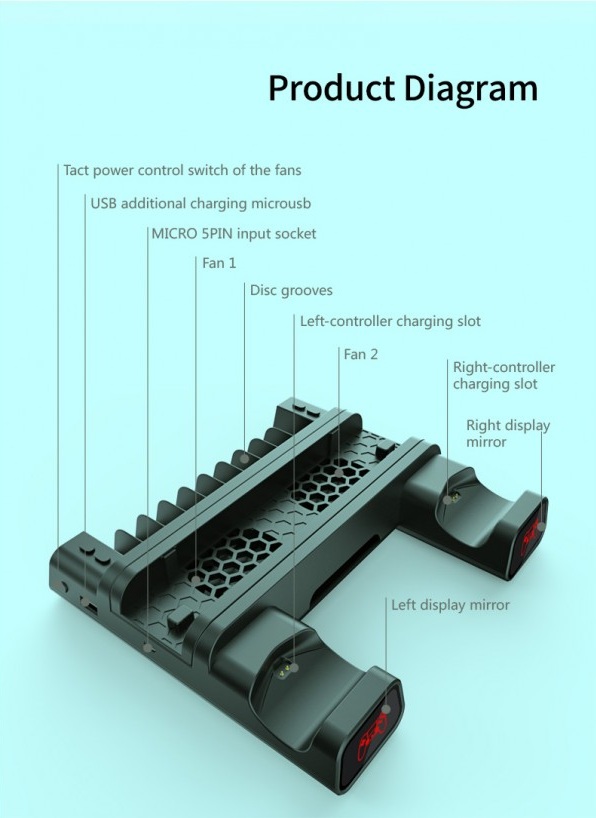 Product Diagram

Tact power control switch of the fans

USB additional charging microusb

MICRO 5PIN input socket

Fan 1

Disc grooves

Left-controller charging slot

Fan 2

Right-controller charging slot

Right display mirror

Left display mirror