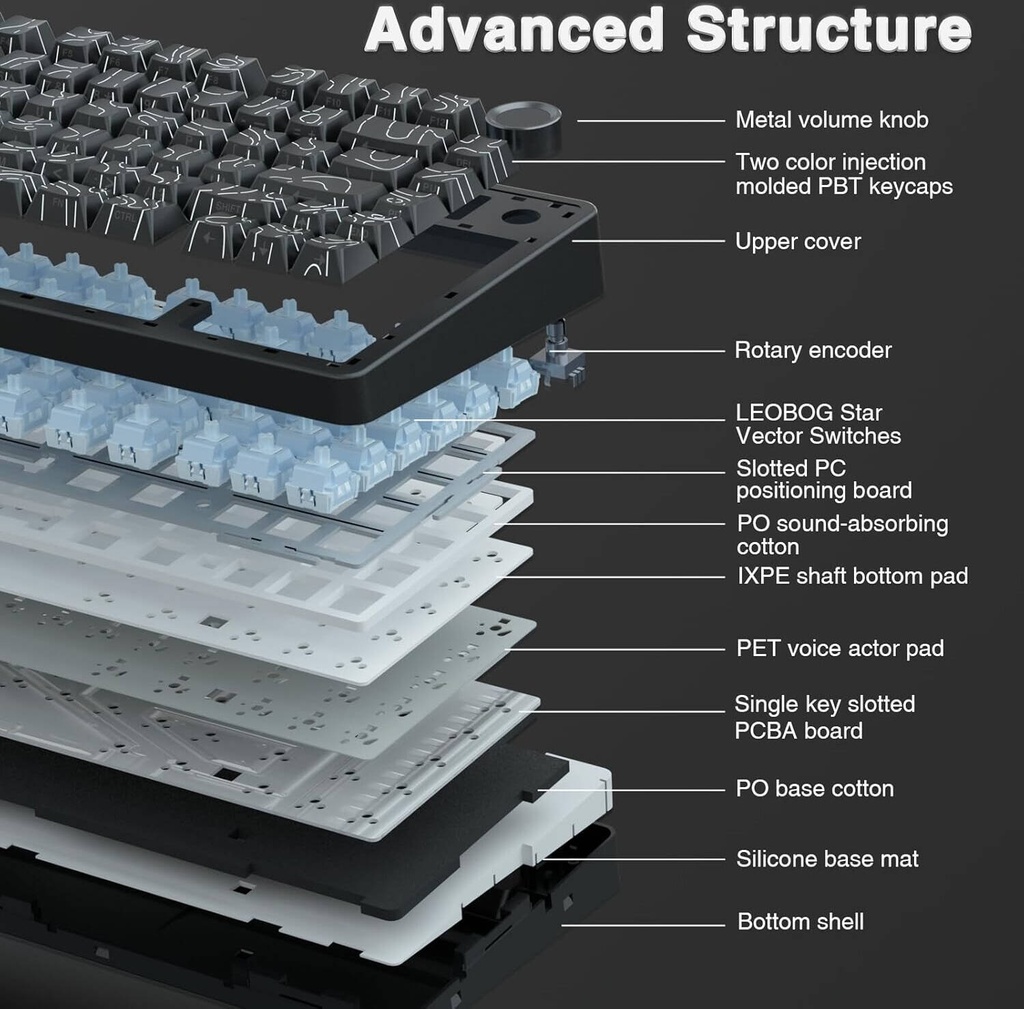 Advanced Structure

Metal volume knob

Two color injection molded PBT keycaps

Upper cover

Rotary encoder

LEOBOG Star Vector Switches

Slotted PC positioning board

PO sound-absorbing cotton

IXPE shaft bottom pad

PET voice actor pad

Single key slotted PCBA board

PO base cotton

Silicone base mat

Bottom shell